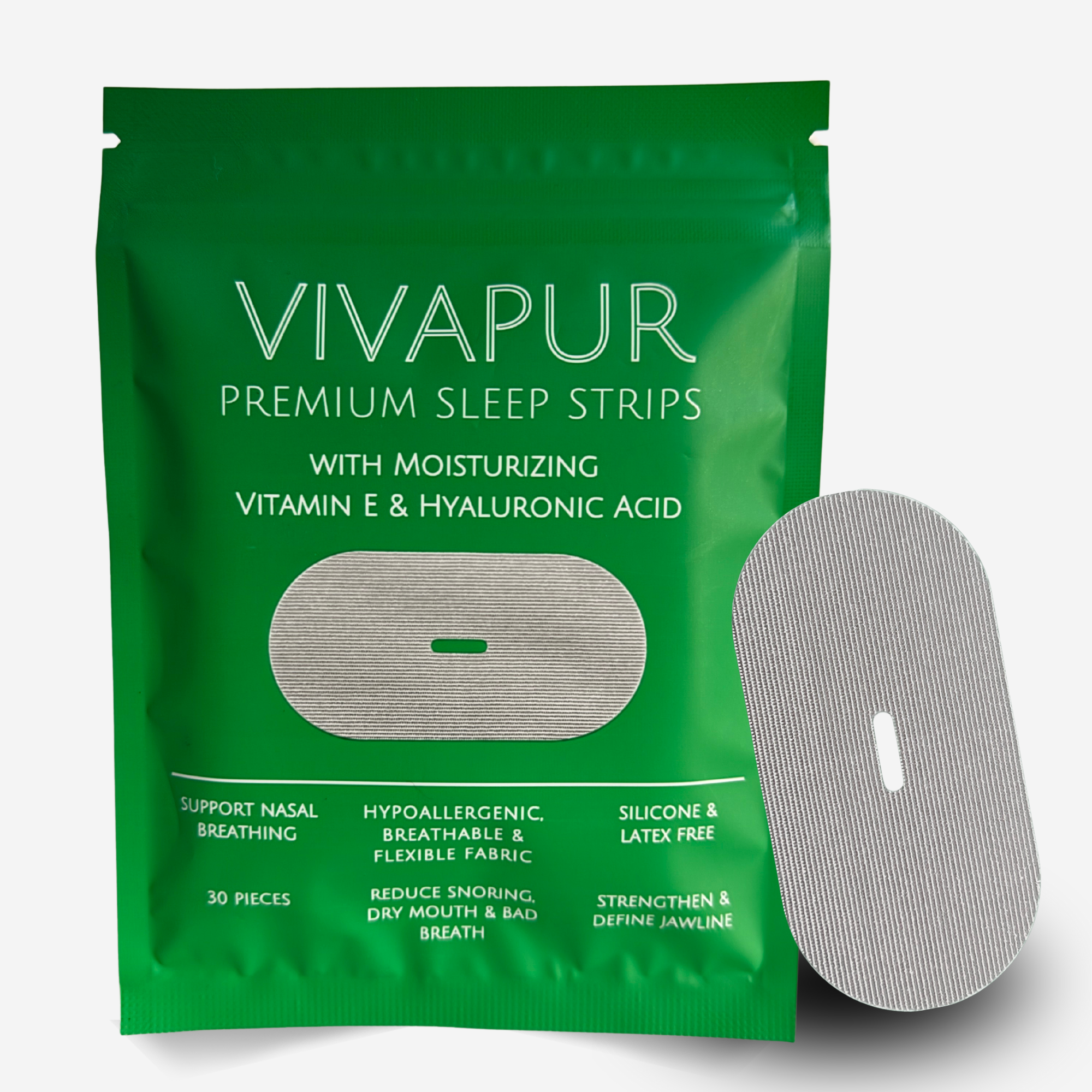 VIVAPUR

PREMIUM SLEEP STRIPS

WITH MOISTURIZING VITAMIN E & HYALURONIC ACID

SUPPORT NASAL BREATHING

HYPOALLERGENIC, BREATHABLE & FLEXIBLE FABRIC

SILICONE & LATEX FREE

30 PIECES

REDUCE SNORING, DRY MOUTH & BAD BREATH

STRENGTHEN & DEFINE JAWLINE